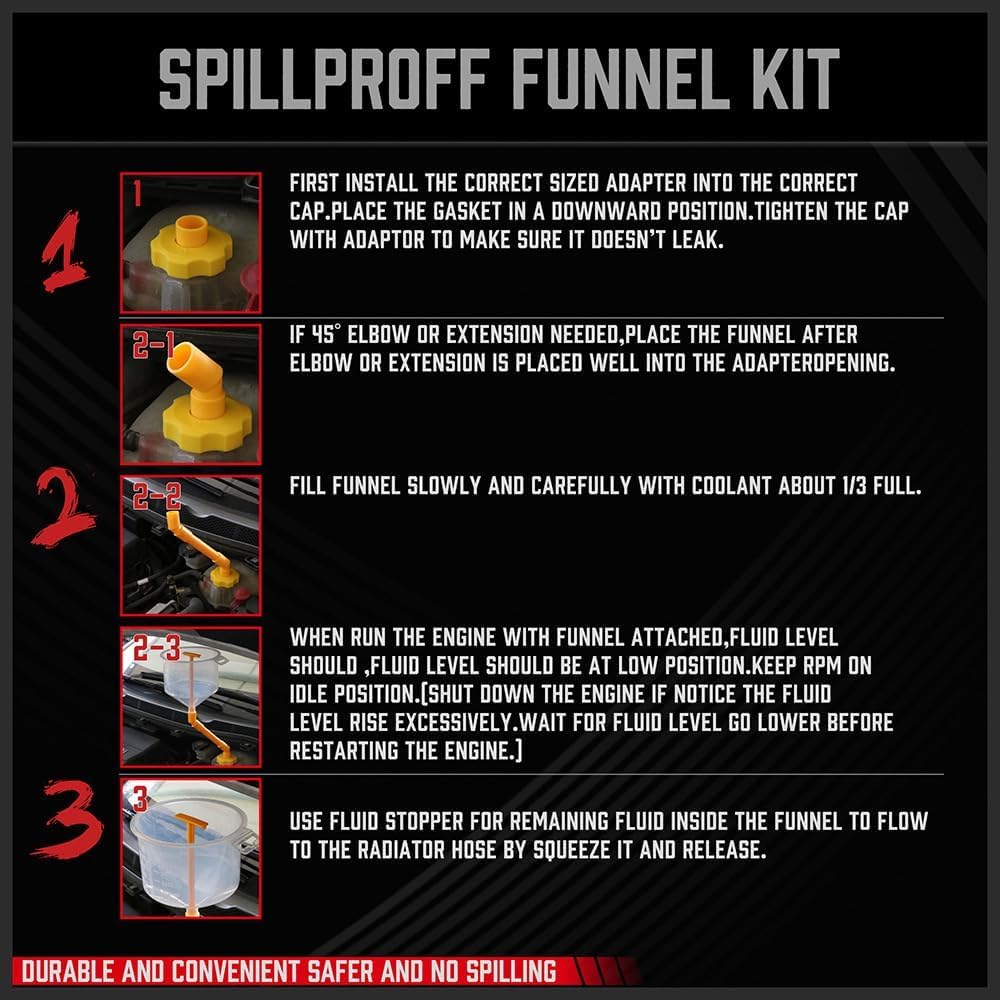 SPILLPROFF FUNNEL KIT

1

1

FIRST INSTALL THE CORRECT SIZED ADAPTER INTO THE CORRECT CAP.PLACE THE GASKET IN A DOWNWARD POSITION.TIGHTEN THE CAP WITH ADAPTOR TO MAKE SURE IT DOESN'T LEAK.

2-1

IF 45° ELBOW OR EXTENSION NEEDED,PLACE THE FUNNEL AFTER ELBOW OR EXTENSION IS PLACED WELL INTO THE ADAPTEROPENING.

2

2-2

FILL FUNNEL SLOWLY AND CAREFULLY WITH COOLANT ABOUT 1/3 FULL.

2-3

WHEN RUN THE ENGINE WITH FUNNEL ATTACHED,FLUID LEVEL SHOULD ,FLUID LEVEL SHOULD BE AT LOW POSITION.KEEP RPM ON IDLE POSITION.[SHUT DOWN THE ENGINE IF NOTICE THE FLUID LEVEL RISE EXCESSIVELY.WAIT FOR FLUID LEVEL GO LOWER BEFORE RESTARTING THE ENGINE.]

3

3

USE FLUID STOPPER FOR REMAINING FLUID INSIDE THE FUNNEL TO FLOW TO THE RADIATOR HOSE BY SQUEEZE IT AND RELEASE.

DURABLE AND CONVENIENT SAFER AND NO SPILLING