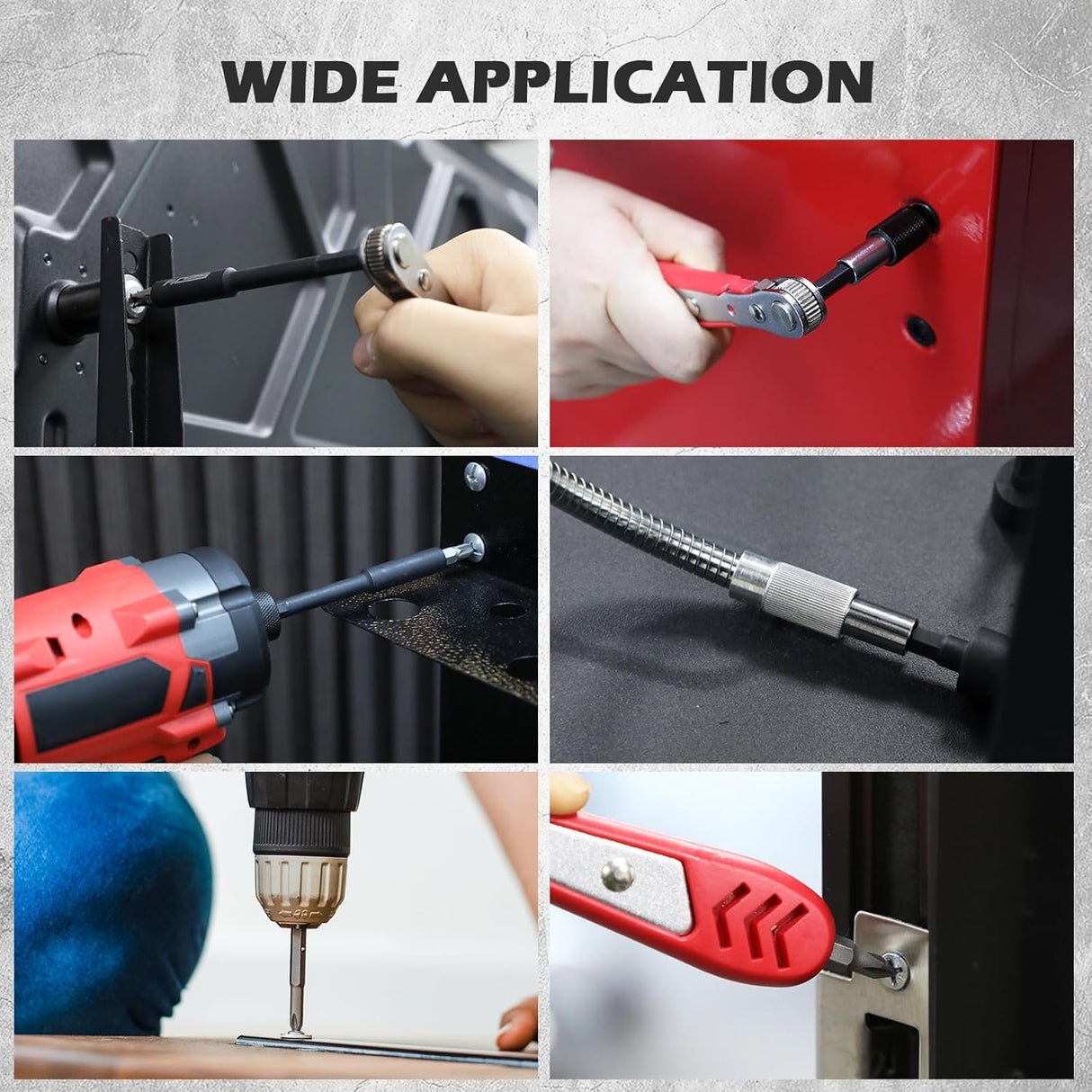 WIDE APPLICATION