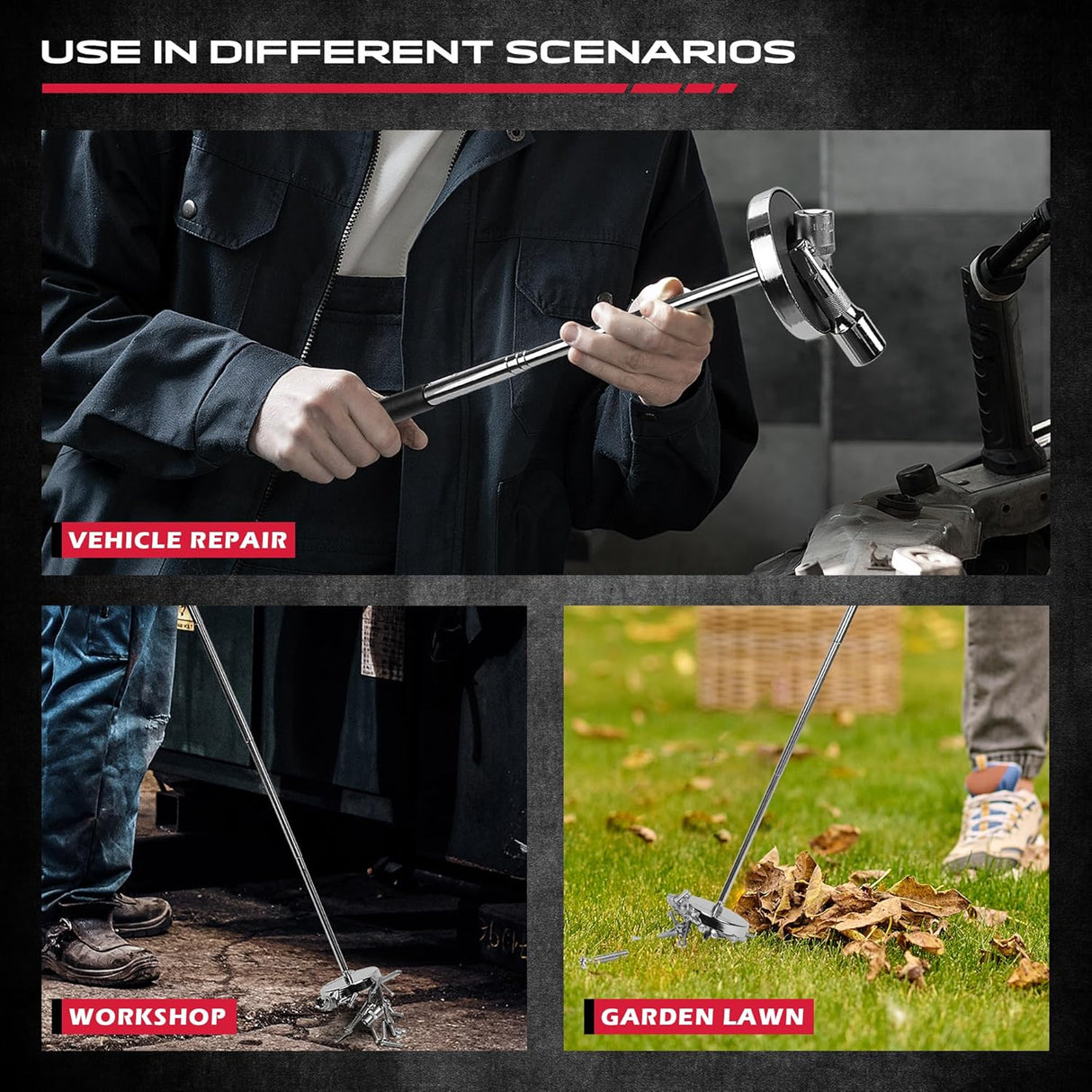 USE IN DIFFERENT SCENARIOS

VEHICLE REPAIR

WORKSHOP

GARDEN LAWN