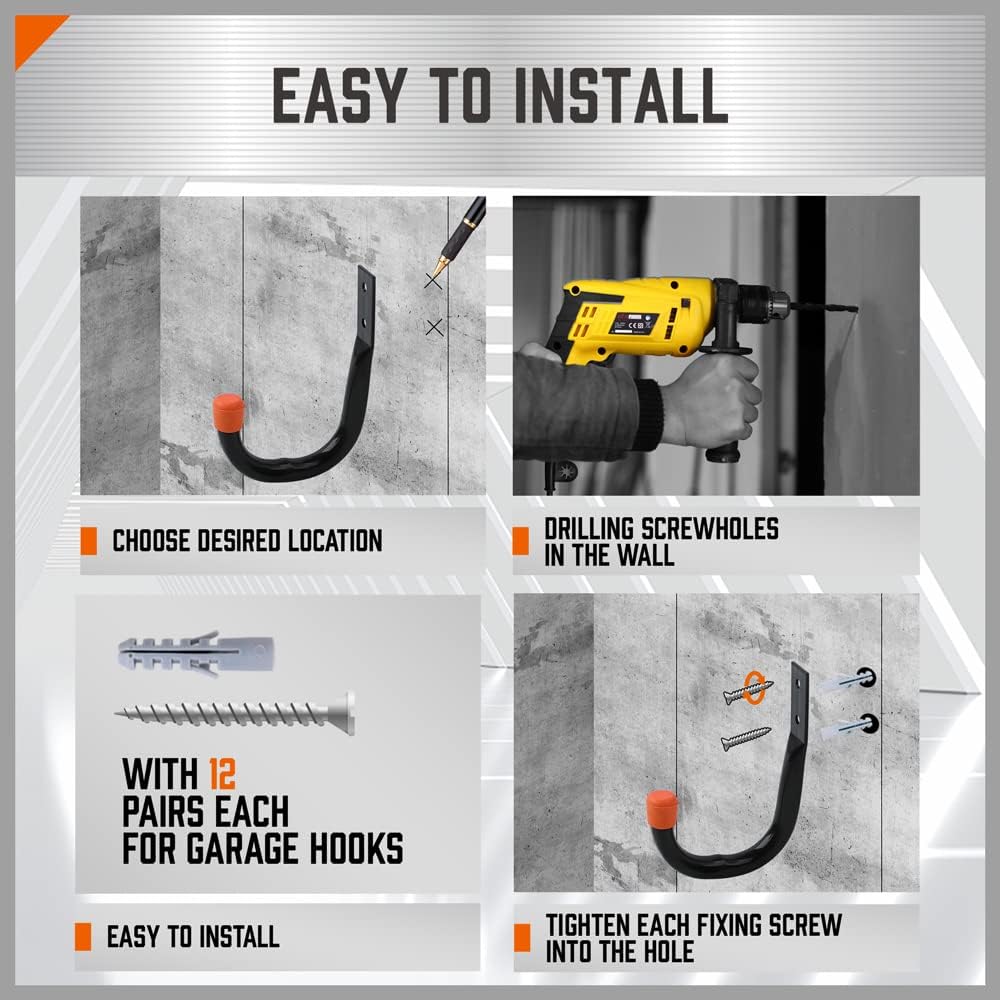 EASY TO INSTALL

CHOOSE DESIRED LOCATION

DRILLING SCREWHOLES IN THE WALL

WITH 12 PAIRS EACH FOR GARAGE HOOKS

EASY TO INSTALL

TIGHTEN EACH FIXING SCREW INTO THE HOLE