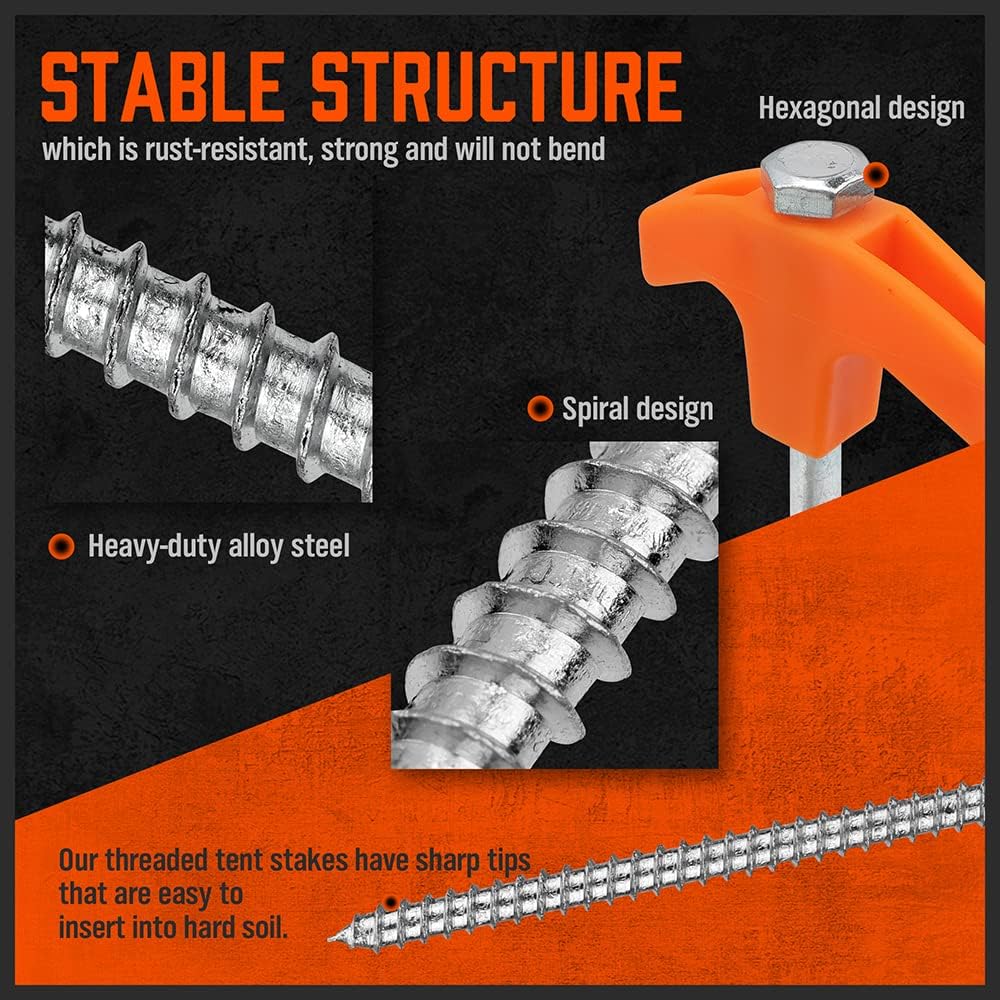 STABLE STRUCTURE
which is rust-resistant, strong and will not bend

Hexagonal design

Spiral design

Heavy-duty alloy steel

Our threaded tent stakes have sharp tips that are easy to insert into hard soil.