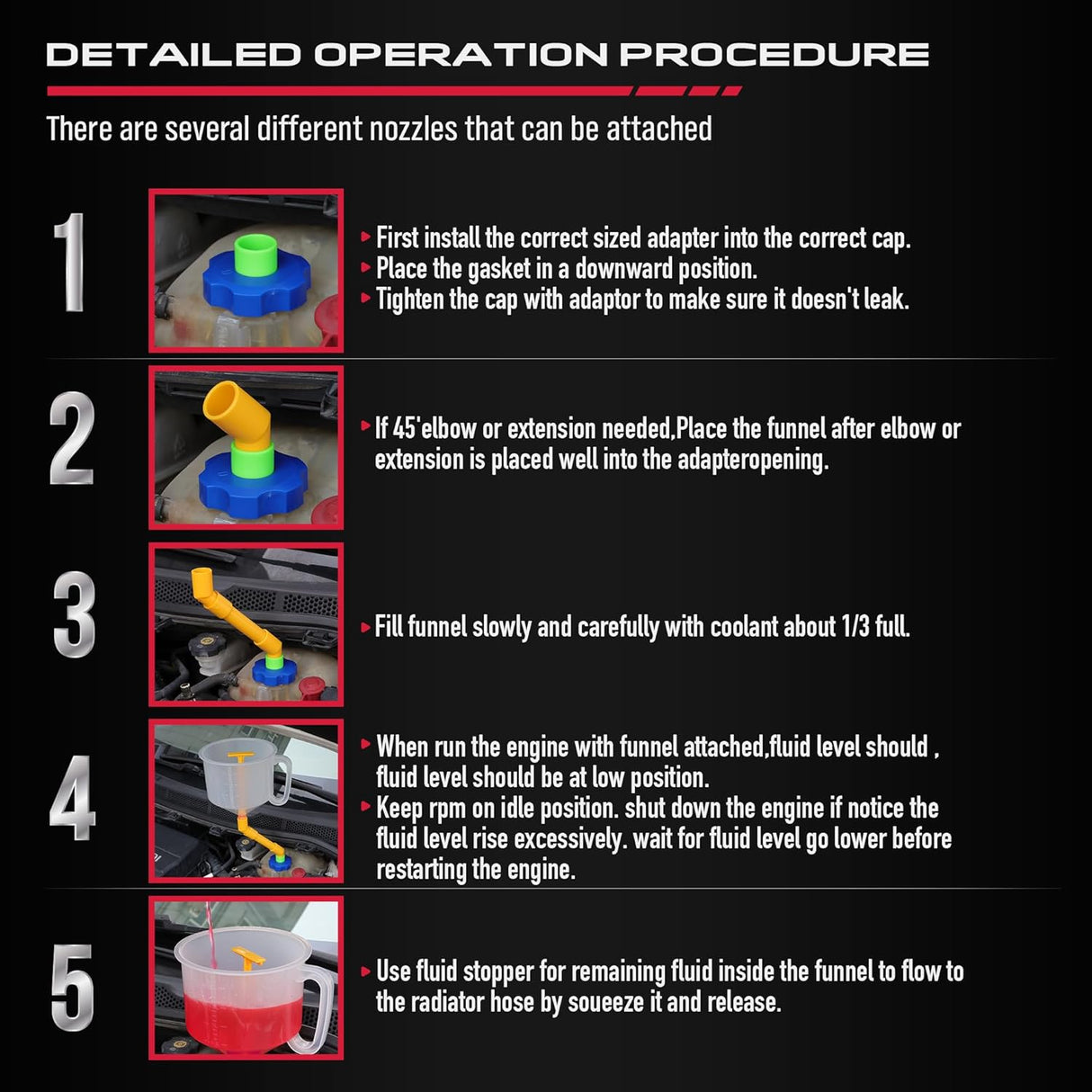 DETAILED OPERATION PROCEDURE

There are several different nozzles that can be attached

1

▸ First install the correct sized adapter into the correct cap.
▸ Place the gasket in a downward position.
▸ Tighten the cap with adaptor to make sure it doesn't leak.

2

▸ If 45'elbow or extension needed,Place the funnel after elbow or extension is placed well into the adapteropening.

3

▸ Fill funnel slowly and carefully with coolant about 1/3 full.

4

▸ When run the engine with funnel attached,fluid level should , fluid level should be at low position.
▸ Keep rpm on idle position. shut down the engine if notice the fluid level rise excessively. wait for fluid level go lower before restarting the engine.

5

▸ Use fluid stopper for remaining fluid inside the funnel to flow to the radiator hose by soueeze it and release.