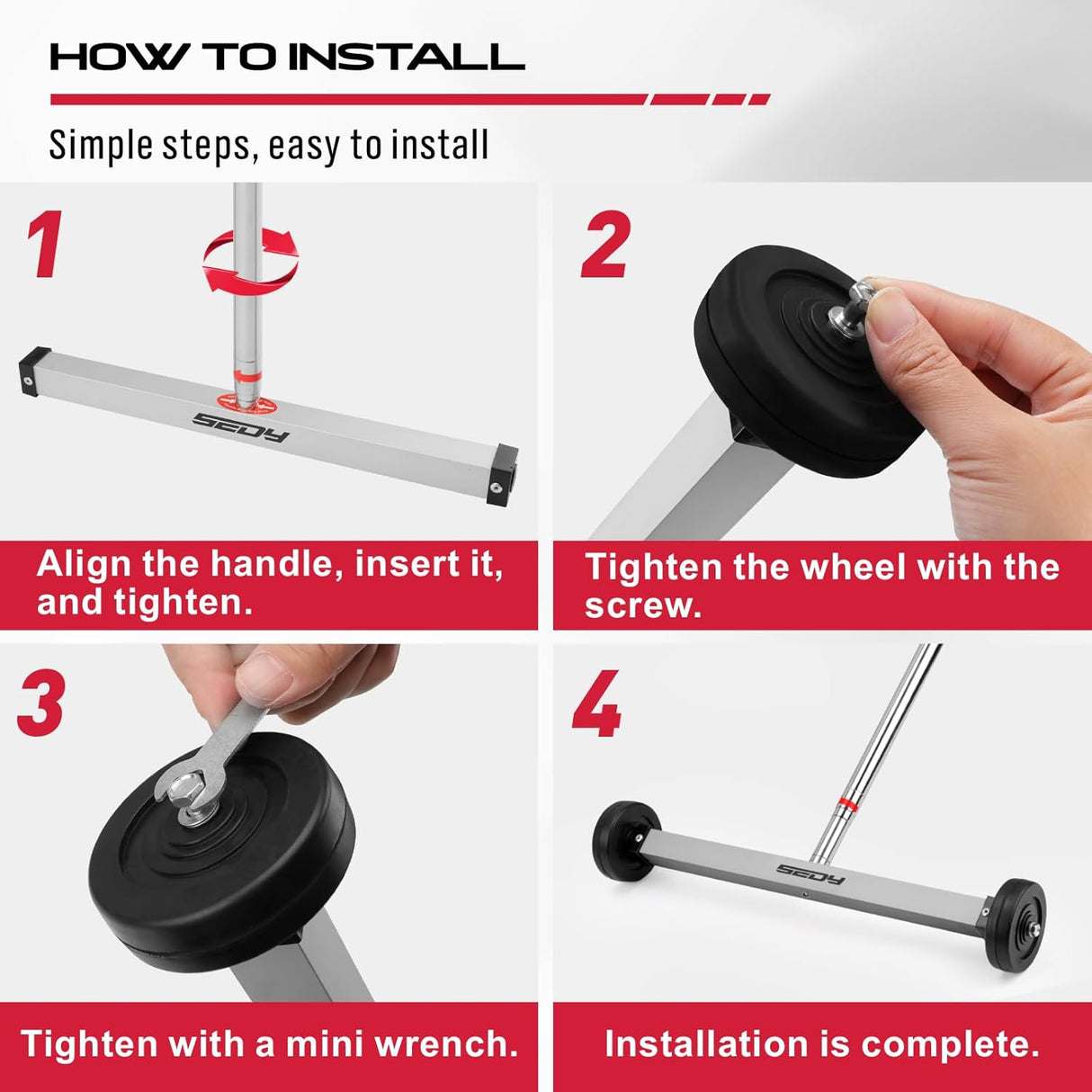 HOW TO INSTALL

Simple steps, easy to install

1

SEDY

Align the handle, insert it, and tighten.

2

Tighten the wheel with the screw.

3

Tighten with a mini wrench.

4

SEDY

Installation is complete.