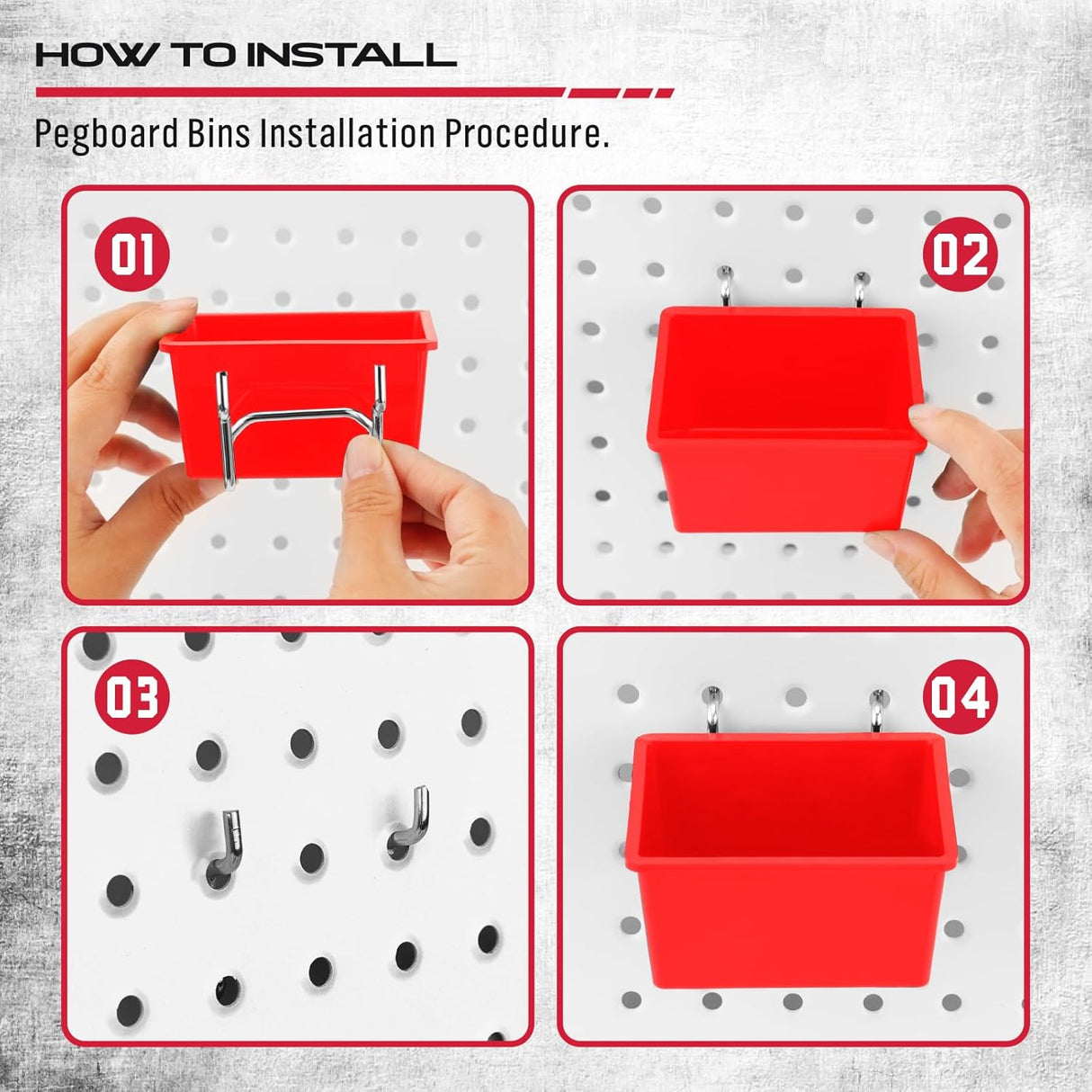 HOW TO INSTALL

Pegboard Bins Installation Procedure.

01

02

03

04