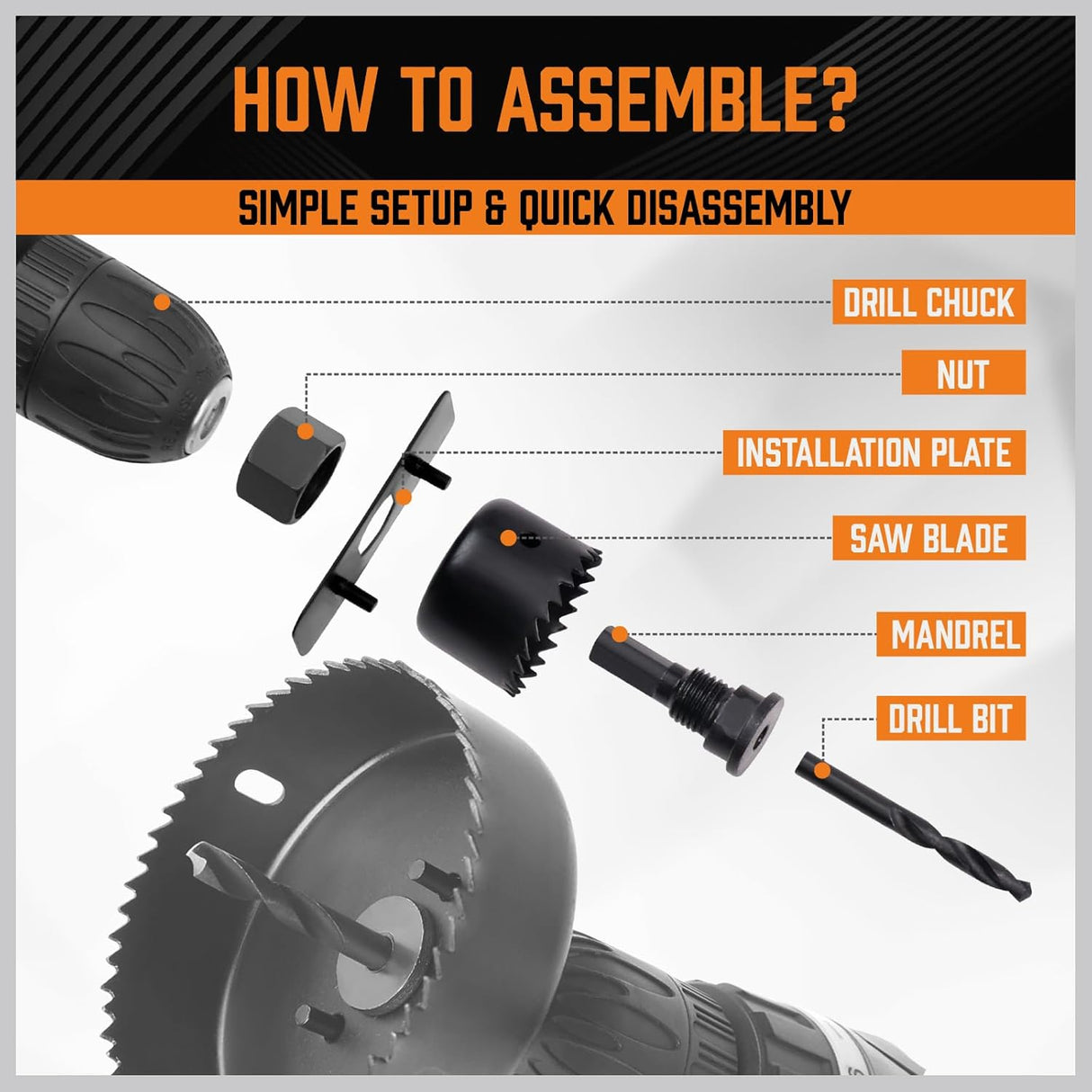 HOW TO ASSEMBLE?

SIMPLE SETUP & QUICK DISASSEMBLY

DRILL CHUCK

NUT

INSTALLATION PLATE

SAW BLADE

MANDREL

DRILL BIT