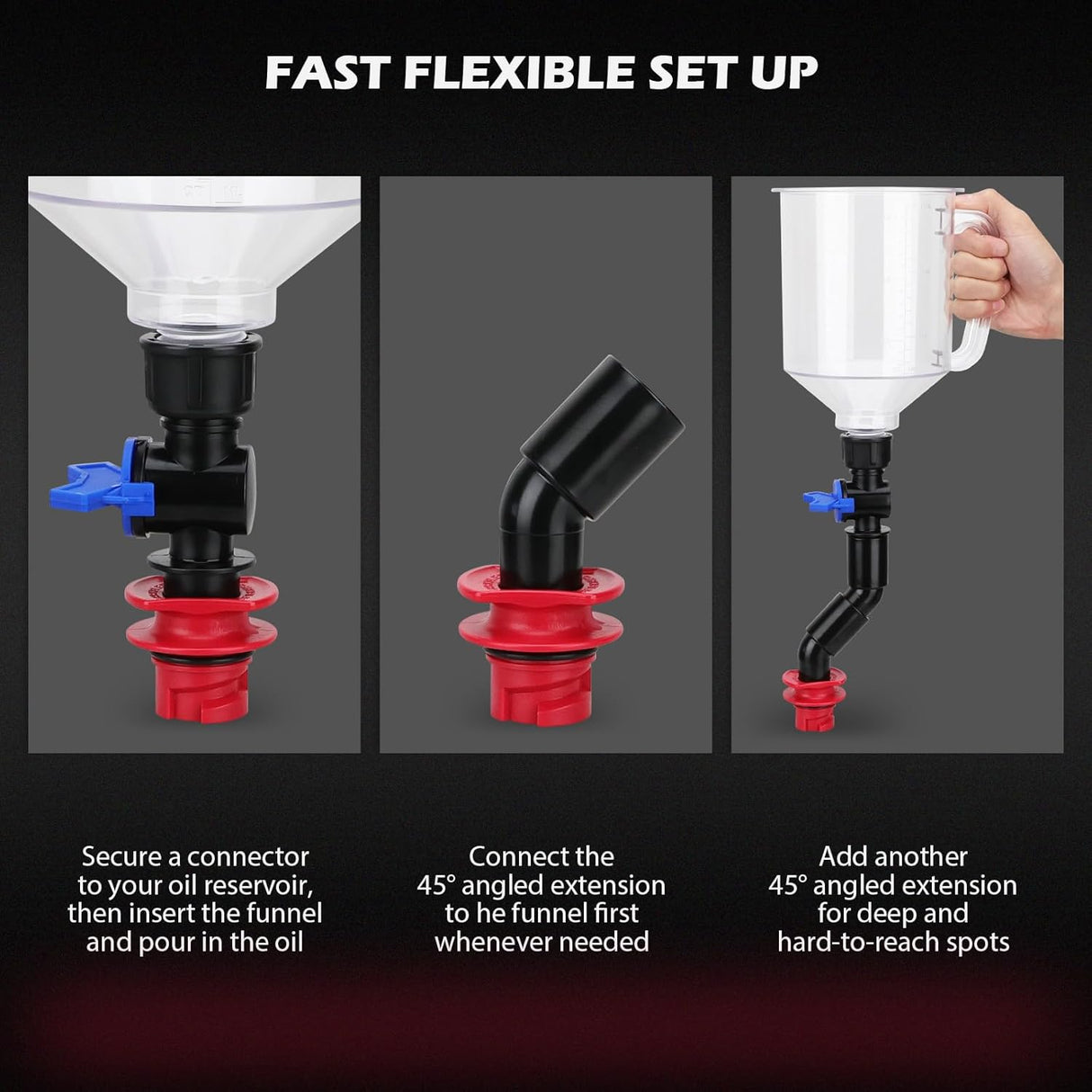 FAST FLEXIBLE SET UP

Secure a connector to your oil reservoir, then insert the funnel and pour in the oil

Connect the 45° angled extension to he funnel first whenever needed

Add another 45° angled extension for deep and hard-to-reach spots