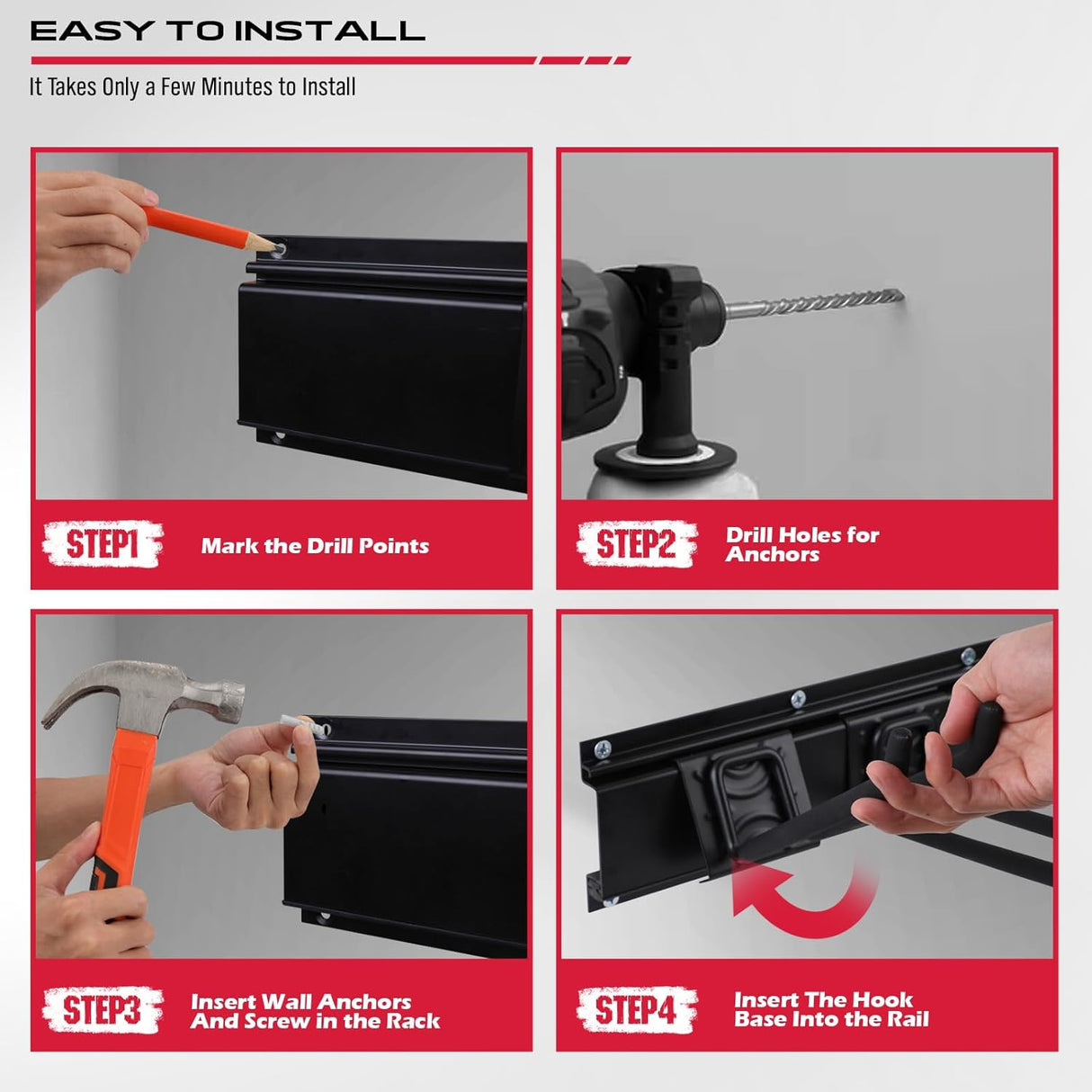 EASY TO INSTALL

It Takes Only a Few Minutes to Install

STEP1 Mark the Drill Points

STEP2 Drill Holes for Anchors

STEP3 Insert Wall Anchors And Screw in the Rack

STEP4 Insert The Hook Base Into the Rail