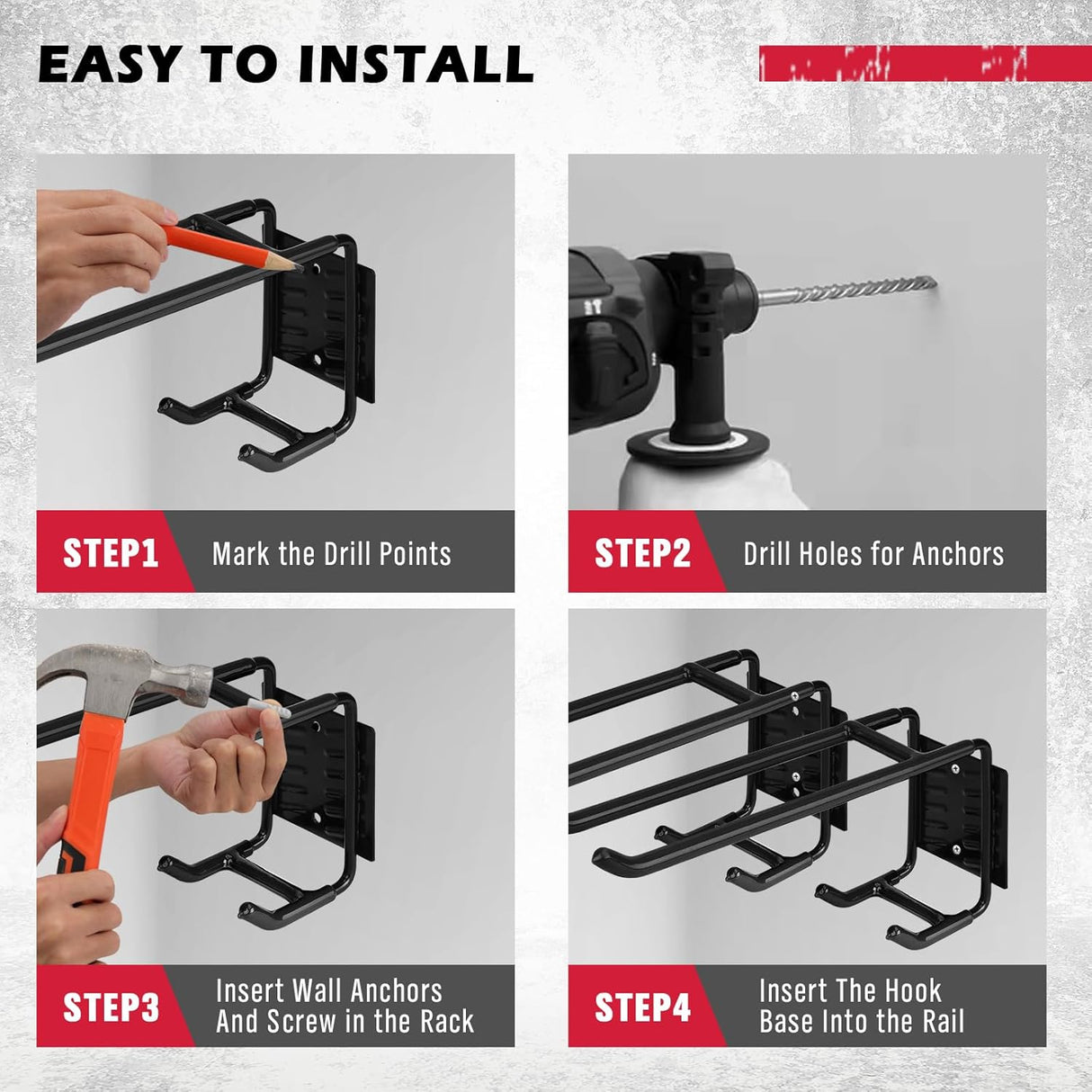 EASY TO INSTALL

STEP1 Mark the Drill Points

STEP2 Drill Holes for Anchors

STEP3 Insert Wall Anchors And Screw in the Rack

STEP4 Insert The Hook Base Into the Rail