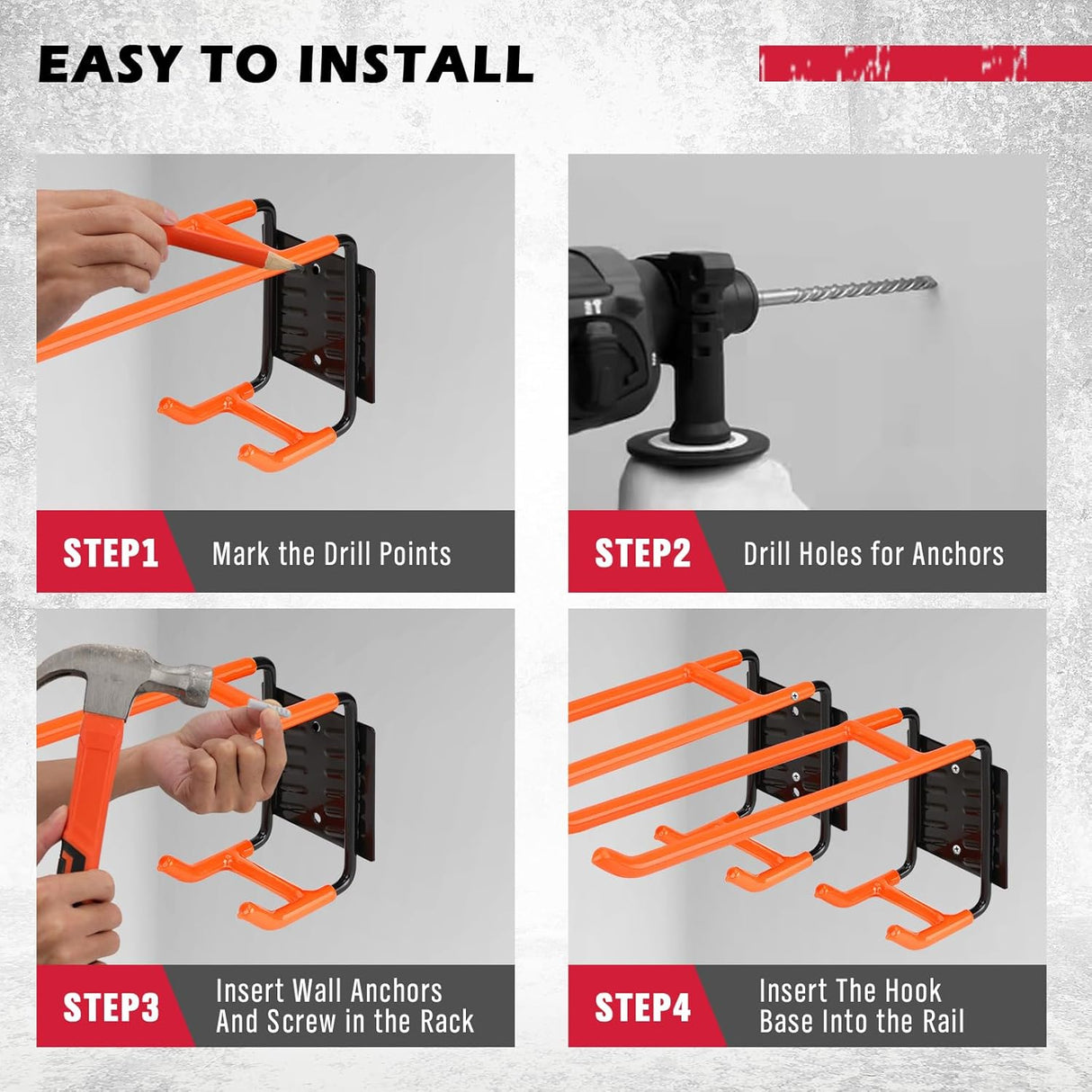 EASY TO INSTALL

STEP1 Mark the Drill Points

STEP2 Drill Holes for Anchors

STEP3 Insert Wall Anchors And Screw in the Rack

STEP4 Insert The Hook Base Into the Rail