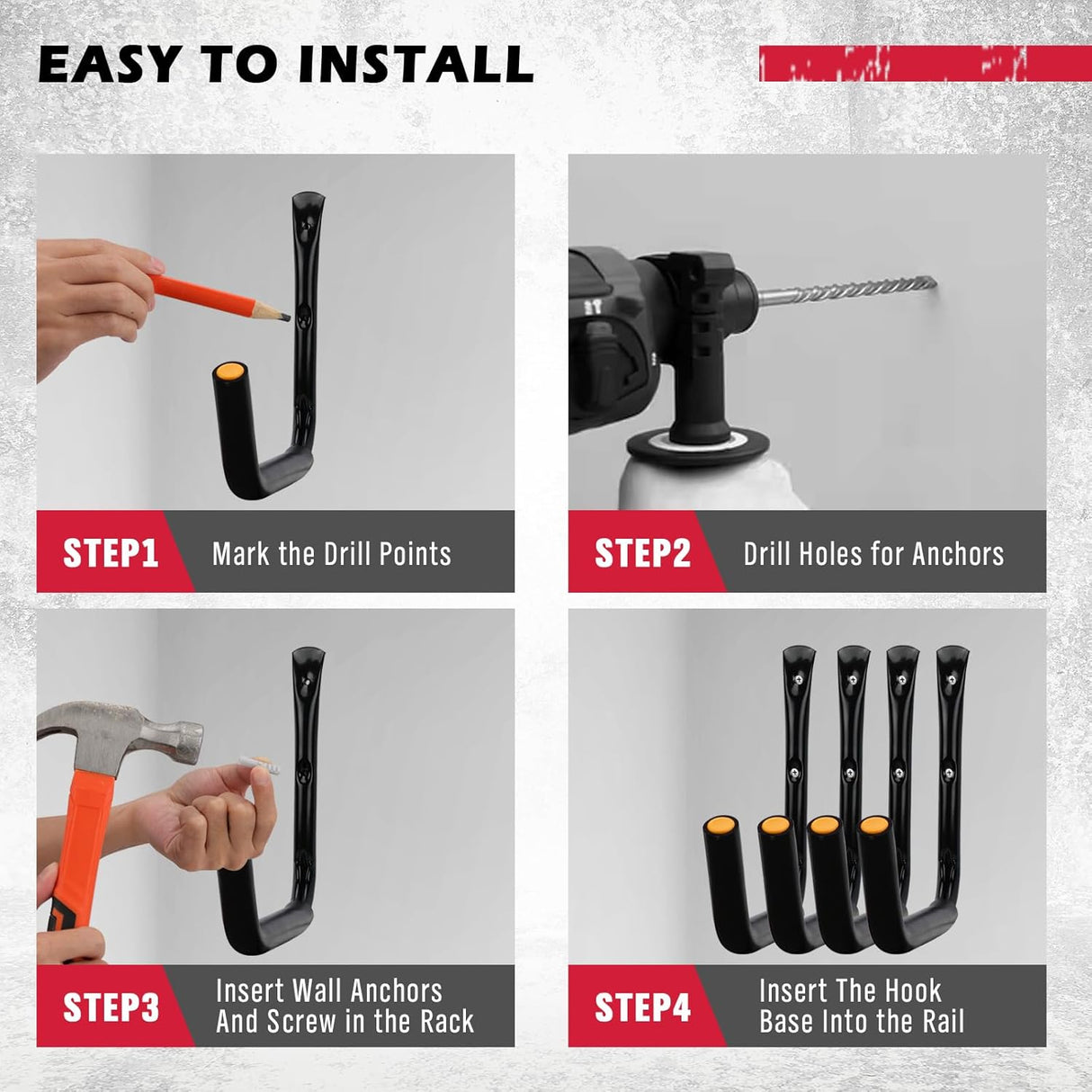 EASY TO INSTALL

STEP1 Mark the Drill Points

STEP2 Drill Holes for Anchors

STEP3 Insert Wall Anchors And Screw in the Rack

STEP4 Insert The Hook Base Into the Rail