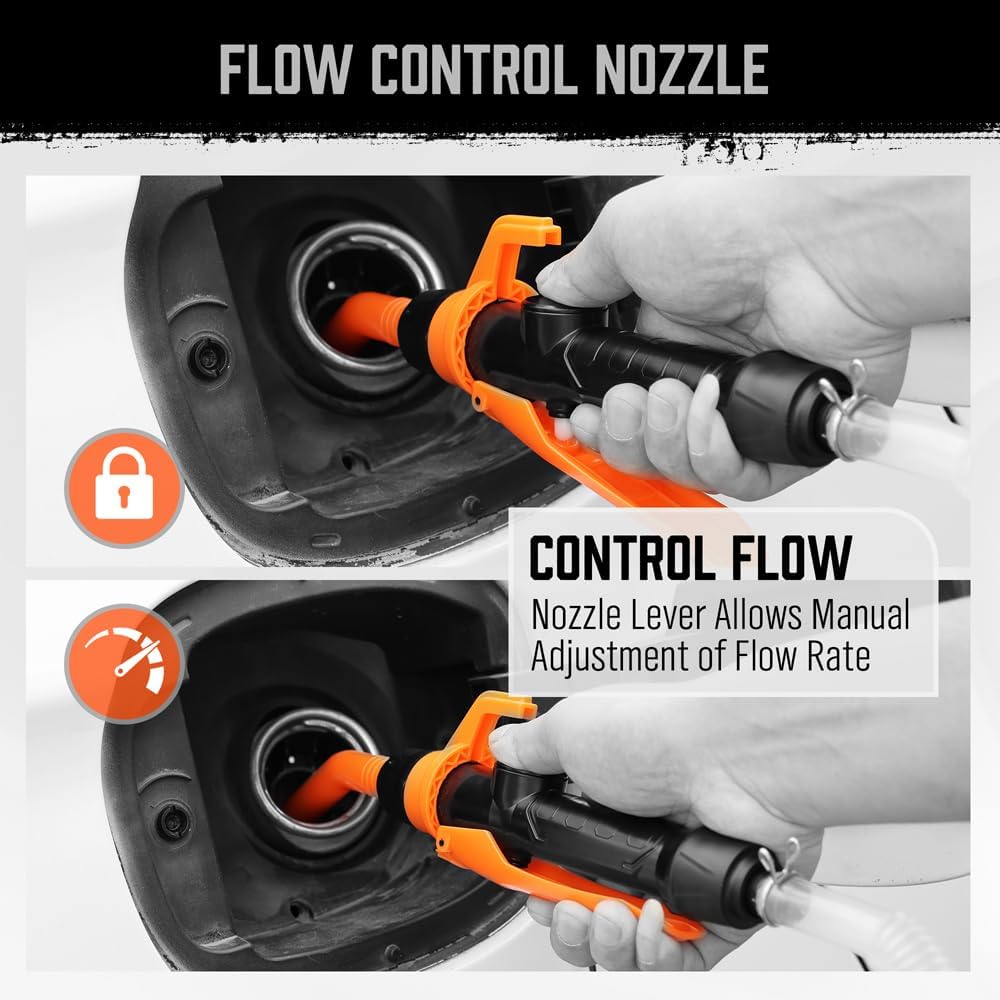 FLOW CONTROL NOZZLE

CONTROL FLOW
Nozzle Lever Allows Manual Adjustment of Flow Rate