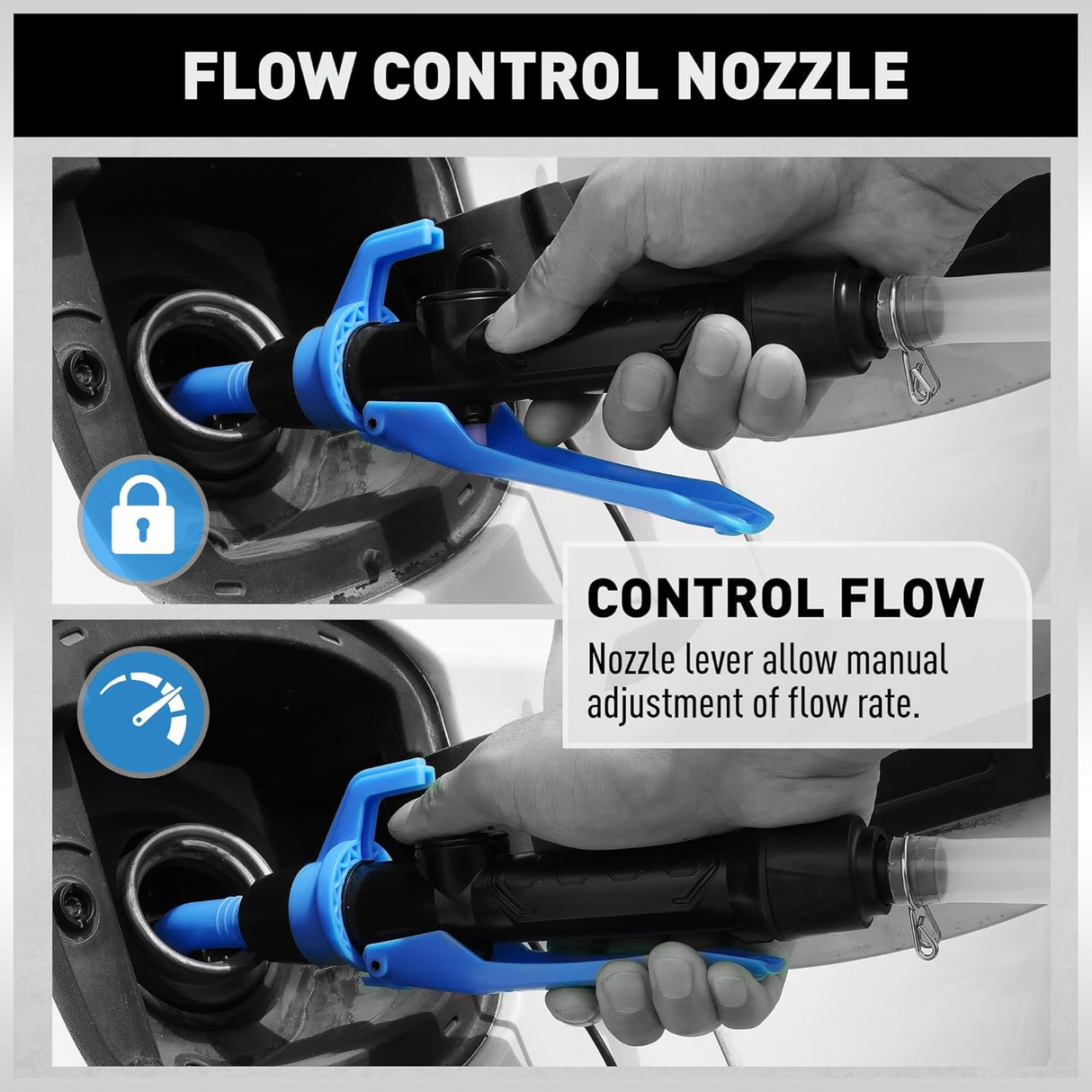 FLOW CONTROL NOZZLE

CONTROL FLOW

Nozzle lever allow manual adjustment of flow rate.