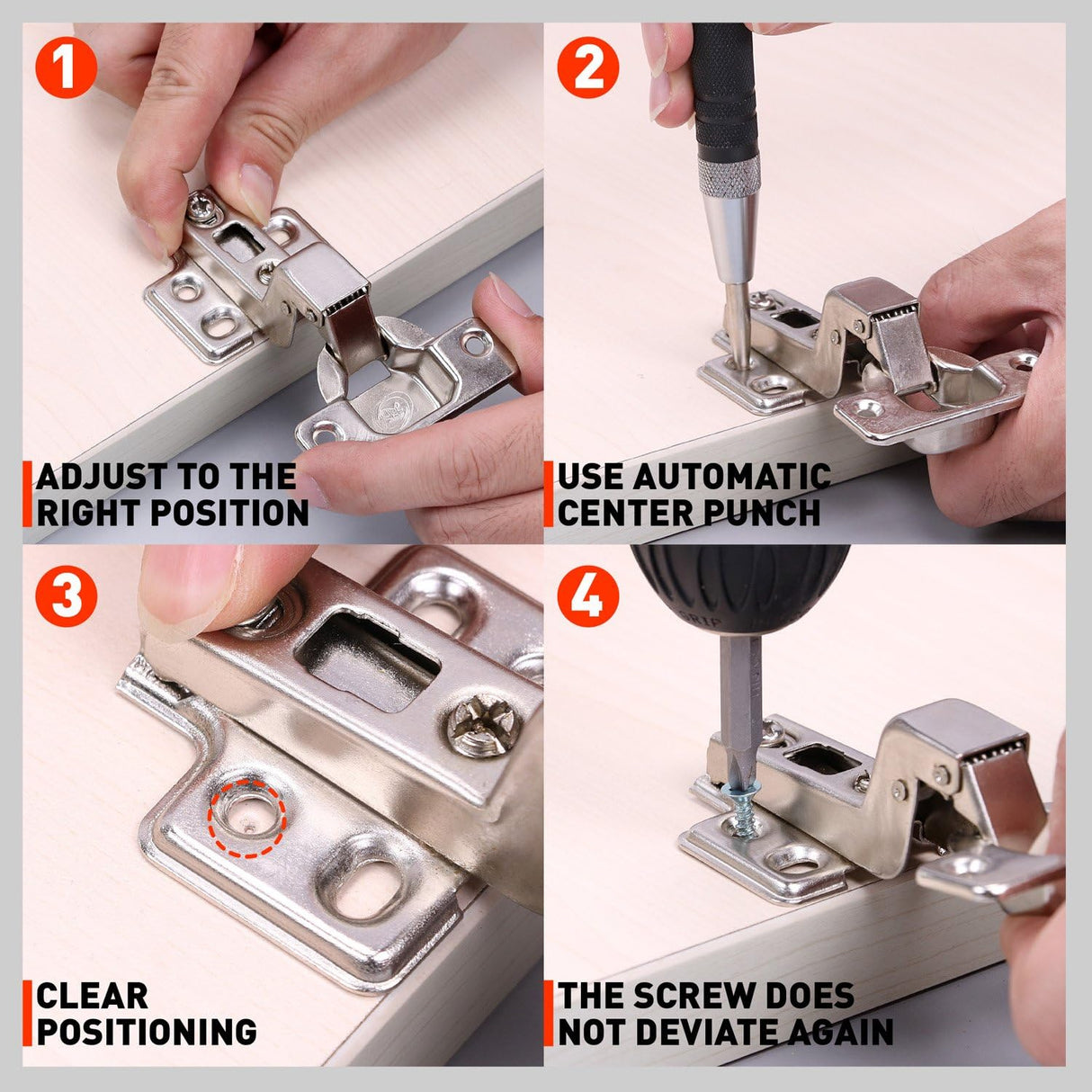 1

ADJUST TO THE RIGHT POSITION

2

USE AUTOMATIC CENTER PUNCH

3

CLEAR POSITIONING

4

THE SCREW DOES NOT DEVIATE AGAIN