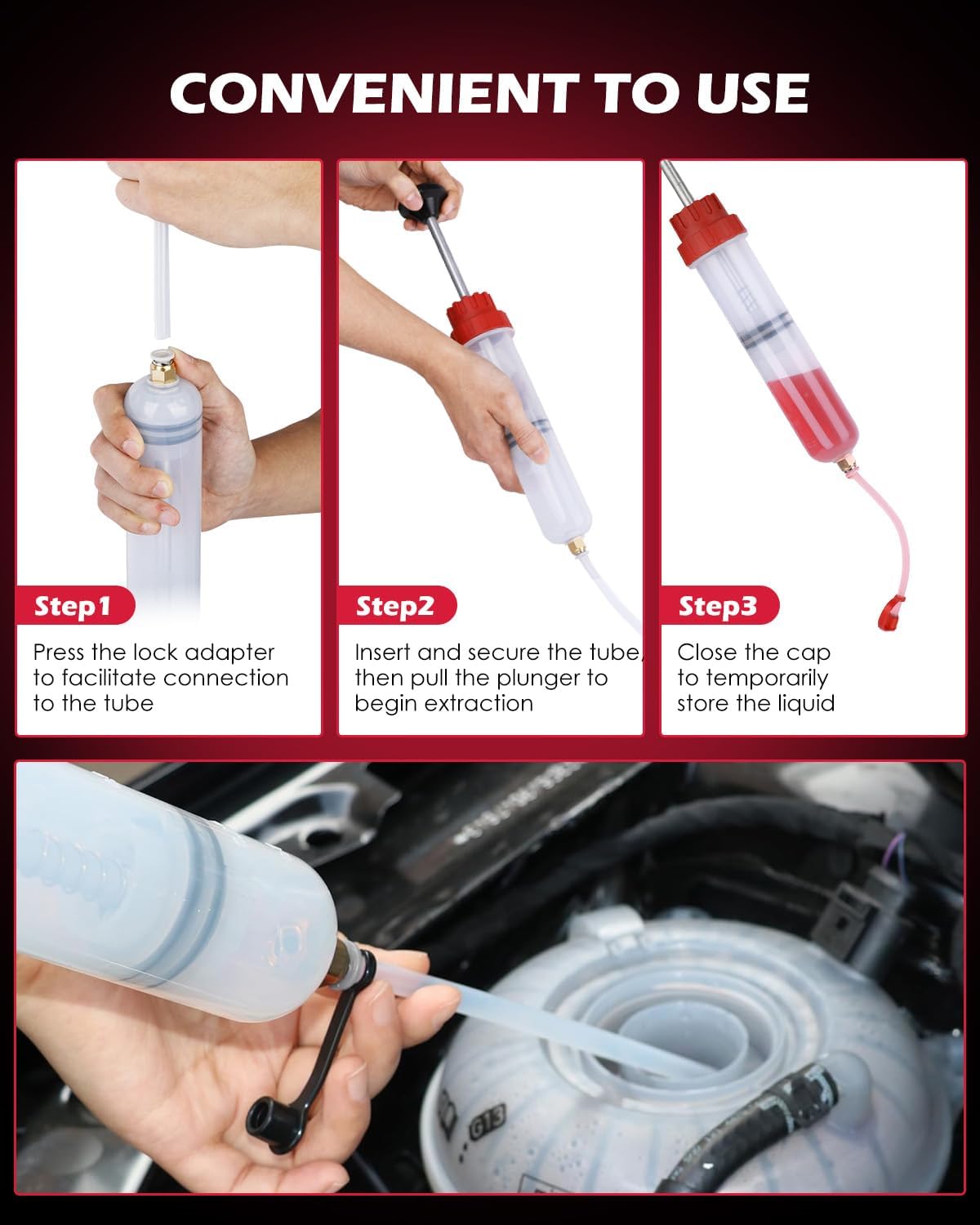 CONVENIENT TO USE

Step1

Press the lock adapter to facilitate connection to the tube

Step2

Insert and secure the tube, then pull the plunger to begin extraction

Step3

Close the cap to temporarily store the liquid

G13