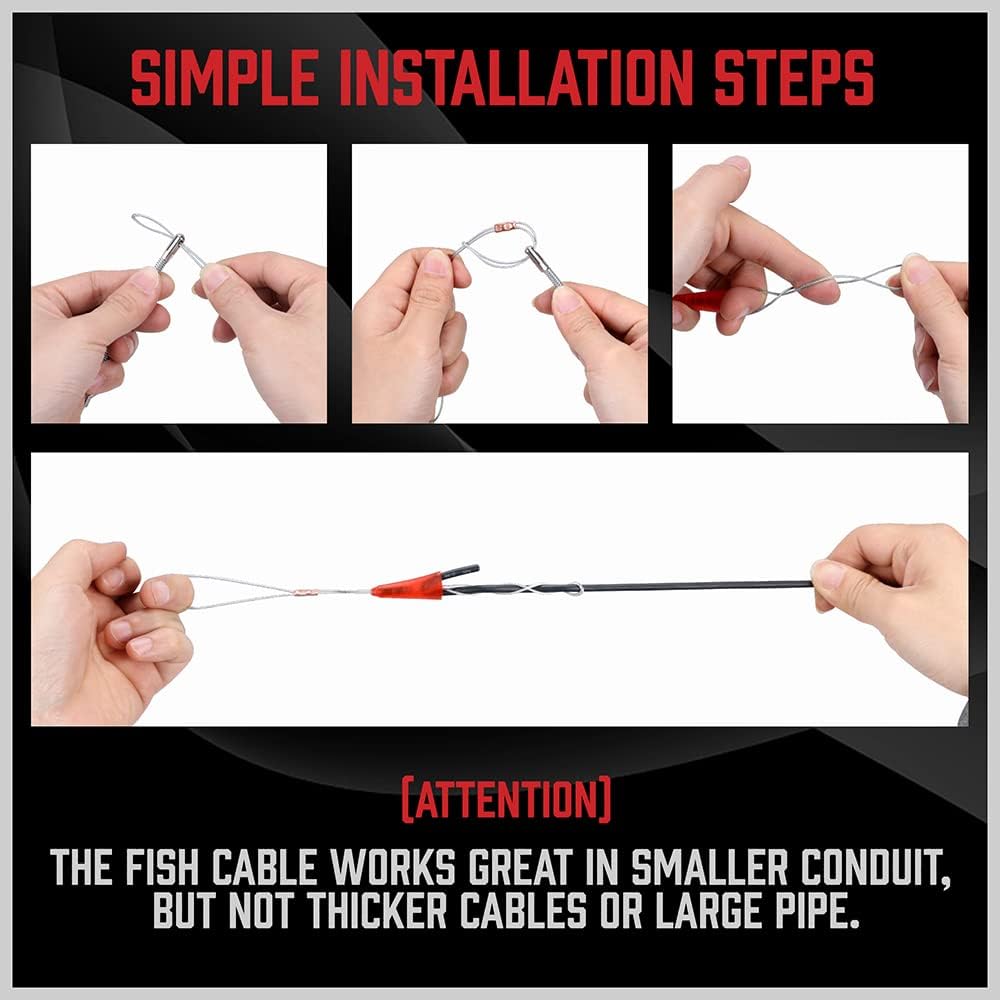 SIMPLE INSTALLATION STEPS

[ATTENTION]

THE FISH CABLE WORKS GREAT IN SMALLER CONDUIT, BUT NOT THICKER CABLES OR LARGE PIPE.