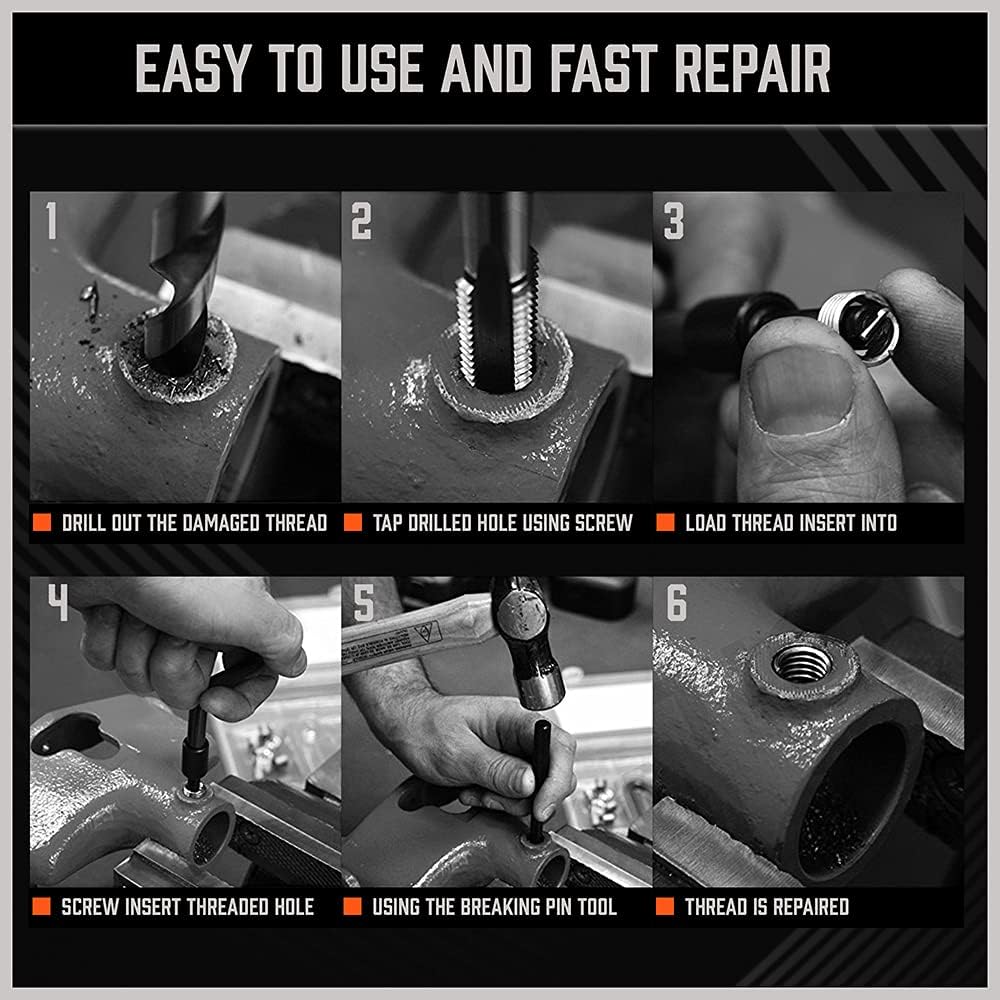 EASY TO USE AND FAST REPAIR

1

DRILL OUT THE DAMAGED THREAD

2

TAP DRILLED HOLE USING SCREW

3

LOAD THREAD INSERT INTO

4

SCREW INSERT THREADED HOLE

5

USING THE BREAKING PIN TOOL

6

THREAD IS REPAIRED