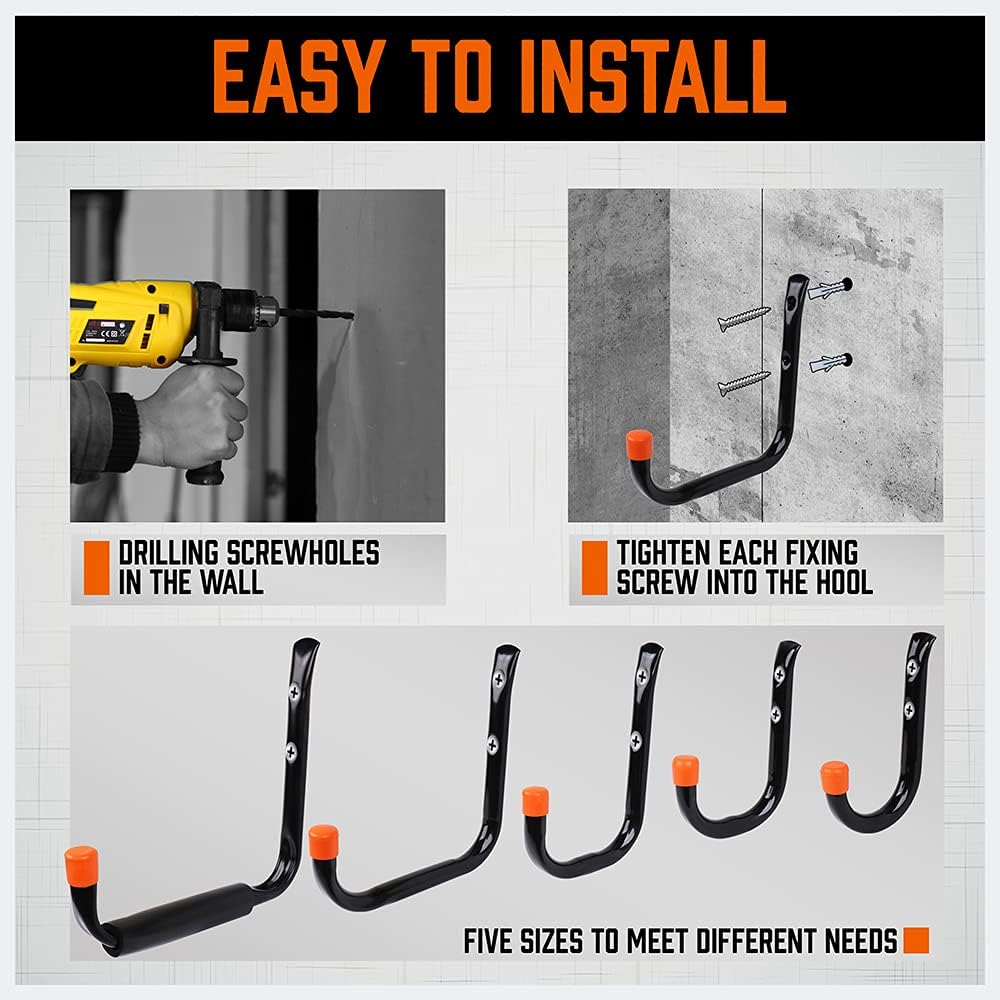 EASY TO INSTALL

DRILLING SCREWHOLES IN THE WALL

TIGHTEN EACH FIXING SCREW INTO THE HOOL

FIVE SIZES TO MEET DIFFERENT NEEDS