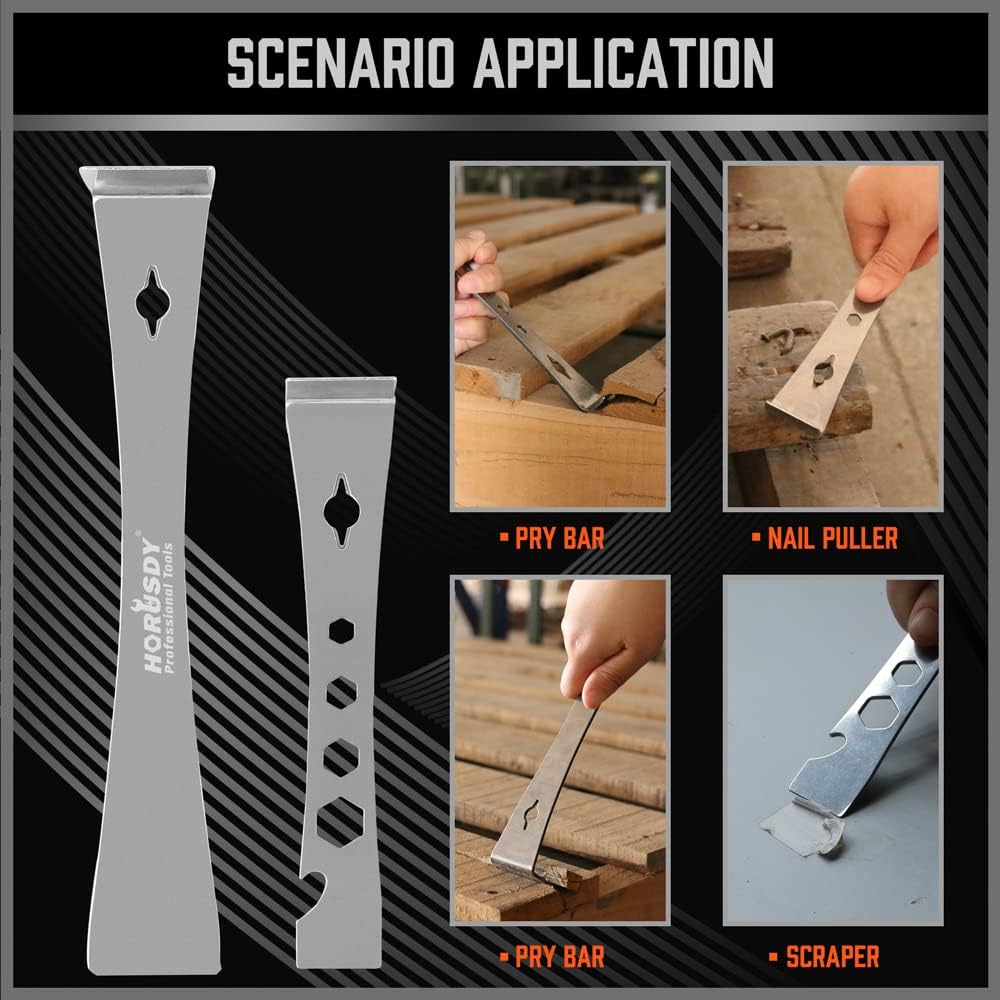 SCENARIO APPLICATION

HORUSDY®
Professional Tools

▪ PRY BAR

▪ NAIL PULLER

▪ PRY BAR

▪ SCRAPER