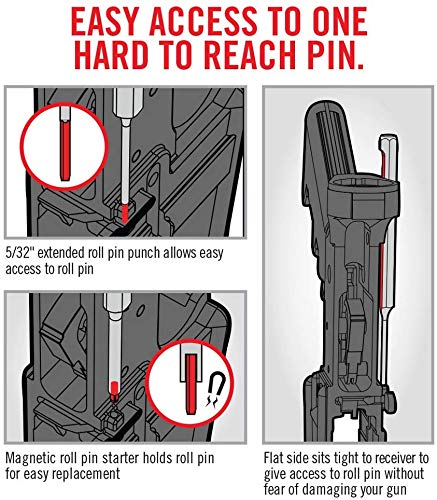 EASY ACCESS TO ONE HARD TO REACH PIN.

5/32" extended roll pin punch allows easy access to roll pin

Magnetic roll pin starter holds roll pin for easy replacement

Flat side sits tight to receiver to give access to roll pin without fear of damaging your gun