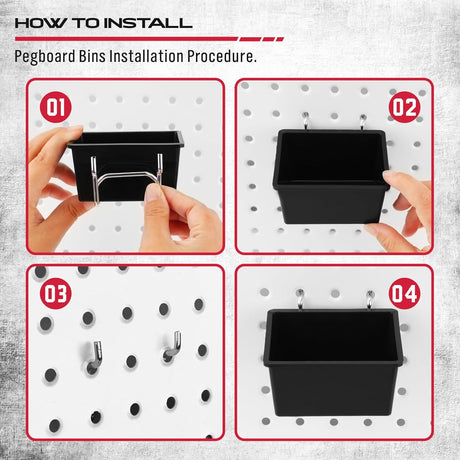 HOW TO INSTALL

Pegboard Bins Installation Procedure.

01

02

03

04