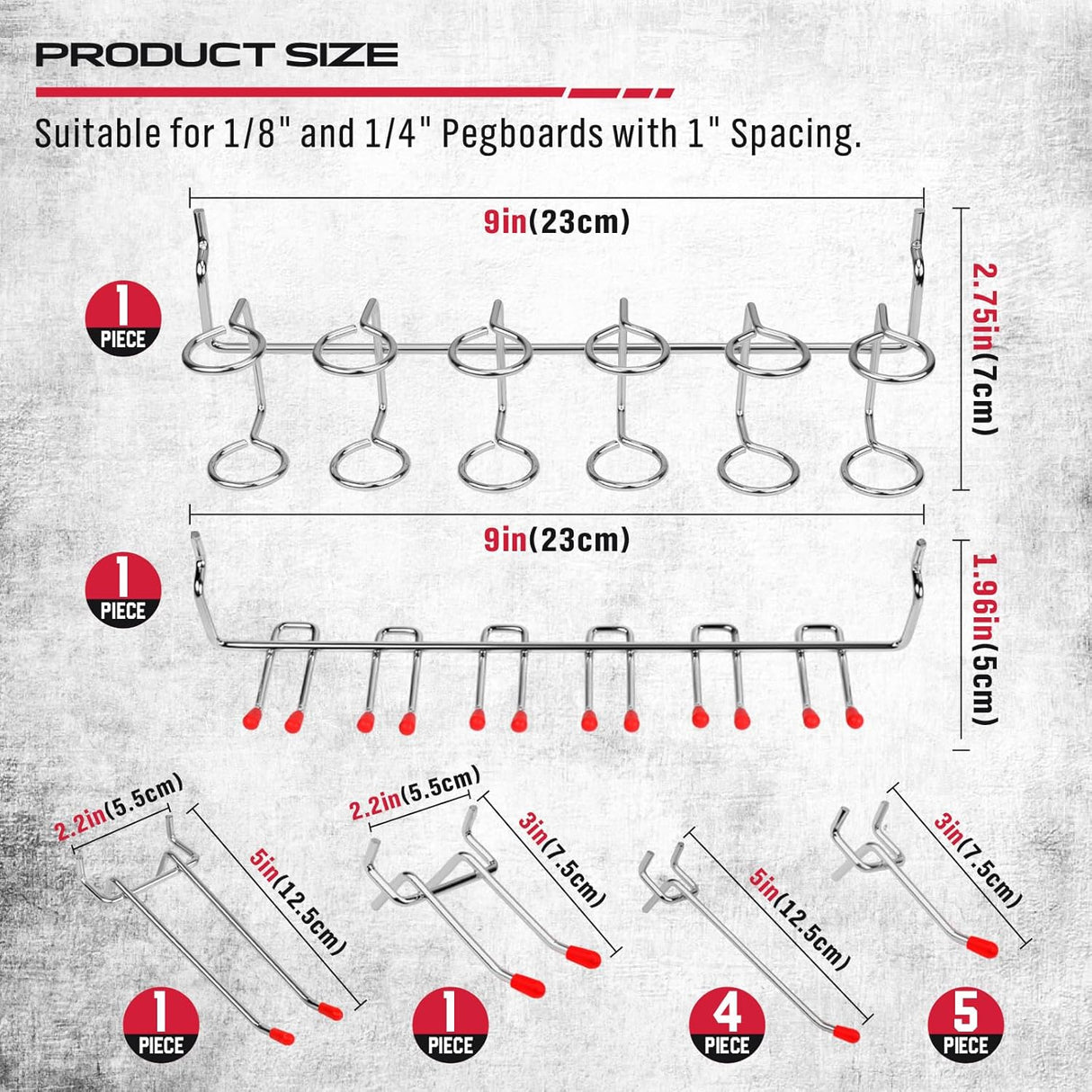 PRODUCT SIZE

Suitable for 1/8" and 1/4" Pegboards with 1" Spacing.

9in(23cm)

2.75in(7cm)

1 PIECE

9in(23cm)

1.96in(5cm)

1 PIECE

2.2in(5.5cm)

5in(12.5cm)

1 PIECE

2.2in(5.5cm)

3in(7.5cm)

1 PIECE

5in(12.5cm)

4 PIECE

3in(7.5cm)

5 PIECE