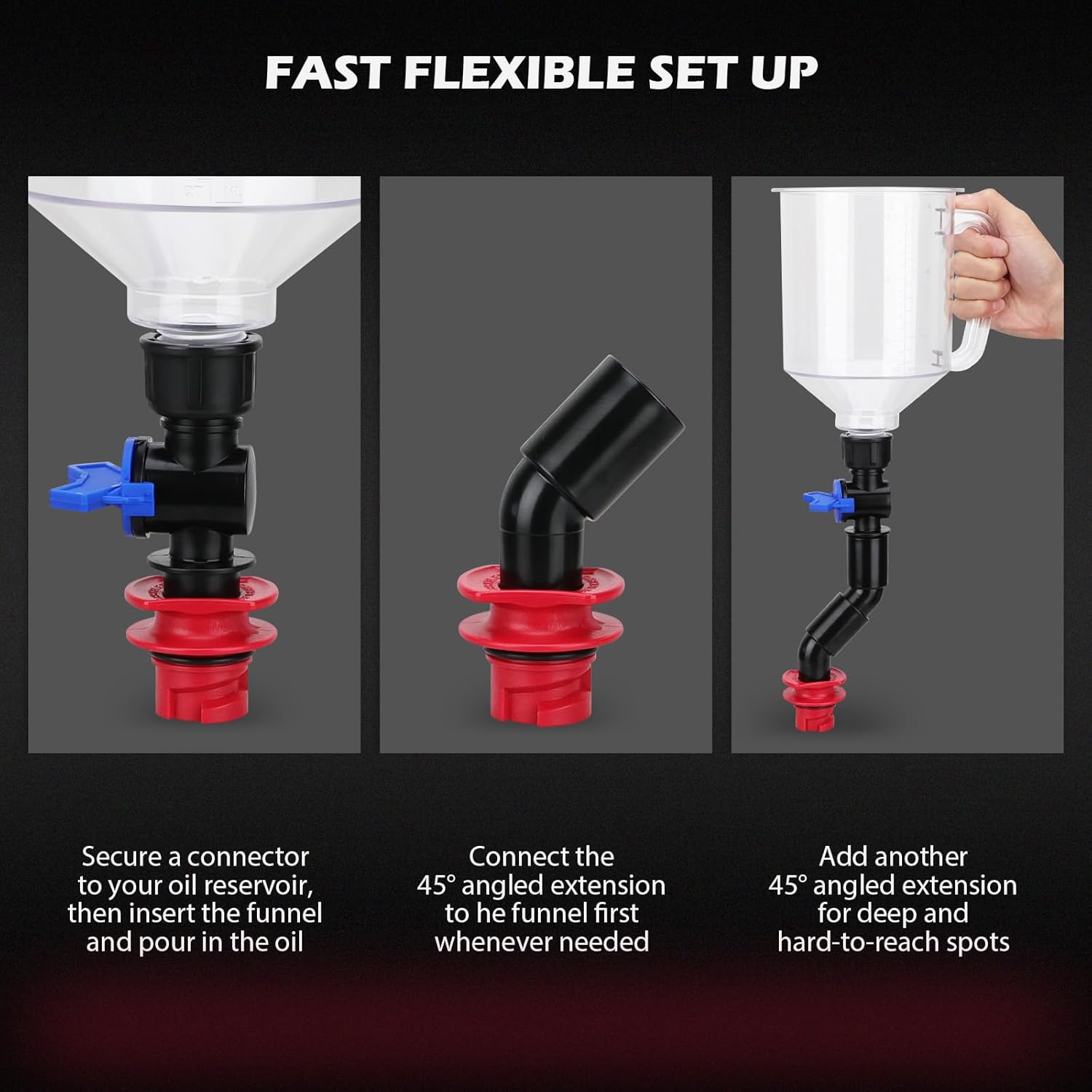 FAST FLEXIBLE SET UP

Secure a connector to your oil reservoir, then insert the funnel and pour in the oil

Connect the 45° angled extension to he funnel first whenever needed

Add another 45° angled extension for deep and hard-to-reach spots