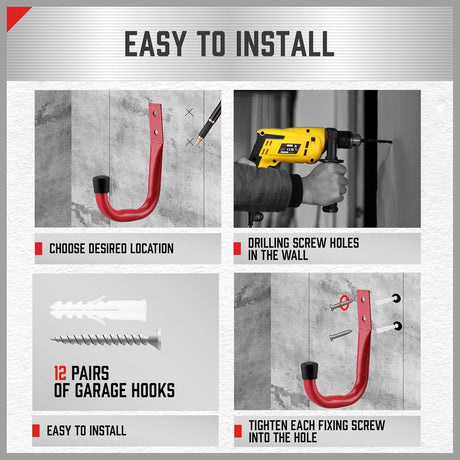 EASY TO INSTALL

CHOOSE DESIRED LOCATION

DRILLING SCREW HOLES IN THE WALL

12 PAIRS OF GARAGE HOOKS

EASY TO INSTALL

TIGHTEN EACH FIXING SCREW INTO THE HOLE