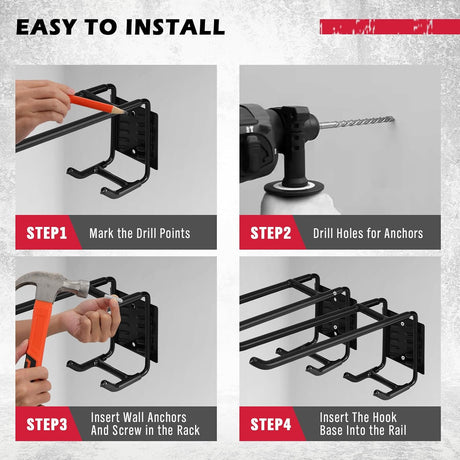 EASY TO INSTALL

STEP1 Mark the Drill Points

STEP2 Drill Holes for Anchors

STEP3 Insert Wall Anchors And Screw in the Rack

STEP4 Insert The Hook Base Into the Rail