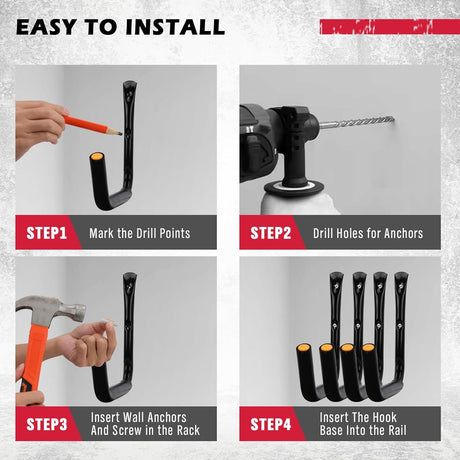 EASY TO INSTALL

STEP1 Mark the Drill Points

STEP2 Drill Holes for Anchors

STEP3 Insert Wall Anchors And Screw in the Rack

STEP4 Insert The Hook Base Into the Rail