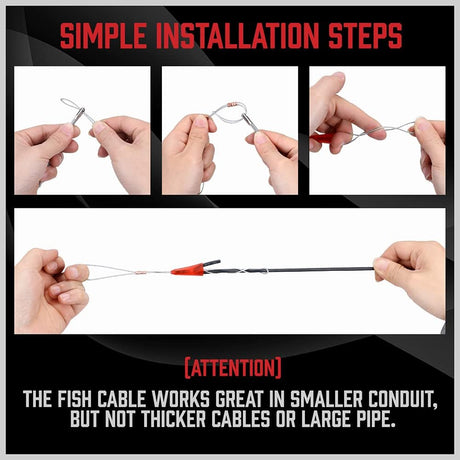 SIMPLE INSTALLATION STEPS

[ATTENTION]

THE FISH CABLE WORKS GREAT IN SMALLER CONDUIT, BUT NOT THICKER CABLES OR LARGE PIPE.