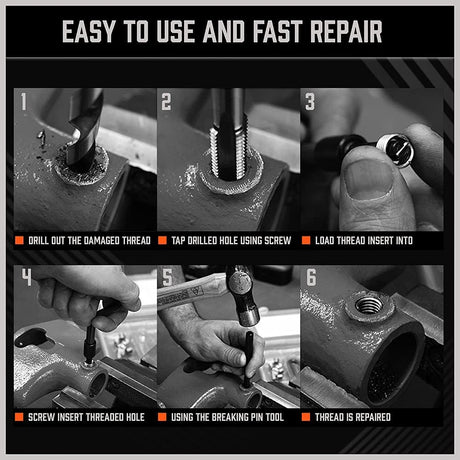 EASY TO USE AND FAST REPAIR

1

DRILL OUT THE DAMAGED THREAD

2

TAP DRILLED HOLE USING SCREW

3

LOAD THREAD INSERT INTO

4

SCREW INSERT THREADED HOLE

5

USING THE BREAKING PIN TOOL

6

THREAD IS REPAIRED