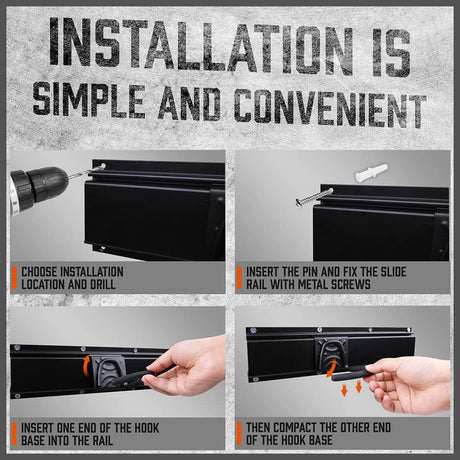 INSTALLATION IS
SIMPLE AND CONVENIENT

CHOOSE INSTALLATION LOCATION AND DRILL

INSERT THE PIN AND FIX THE SLIDE RAIL WITH METAL SCREWS

INSERT ONE END OF THE HOOK BASE INTO THE RAIL

THEN COMPACT THE OTHER END OF THE HOOK BASE